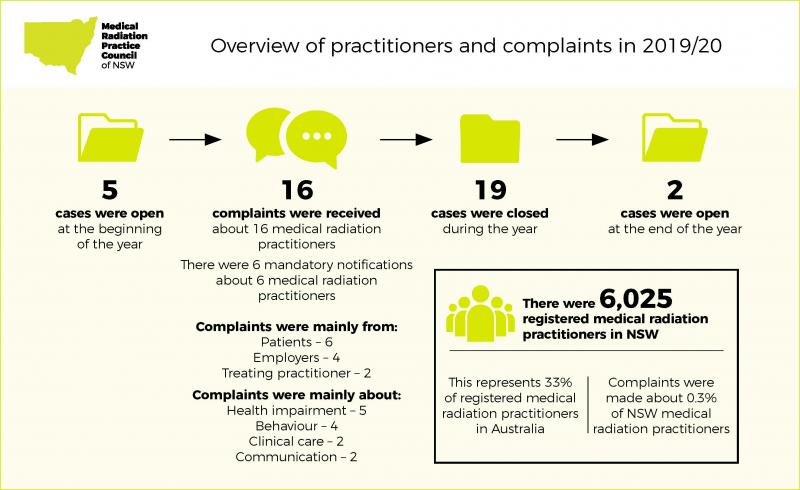 Medical Radiation Practice Council of NSW

Overview of practitioners and complaints in 2019/20

5
cases were open at the beginning of the year

16
complaints were received about 16 medical radiation practitioners

There were 6 mandatory notifications about 6 medical radiation practitioners

Complaints were mainly from:
Patients – 6
Employers – 4
Treating practitioner – 2

Complaints were mainly about:
Health impairment – 5
Behaviour – 4
Clinical care – 2
Communication – 2

19
cases were closed during the year

2
cases were open at the end of the year

There were 6,025 registered medical radiation practitioners in NSW

This represents 33% of registered medical radiation practitioners in Australia

Complaints were made about 0.3% of NSW medical radiation practitioners